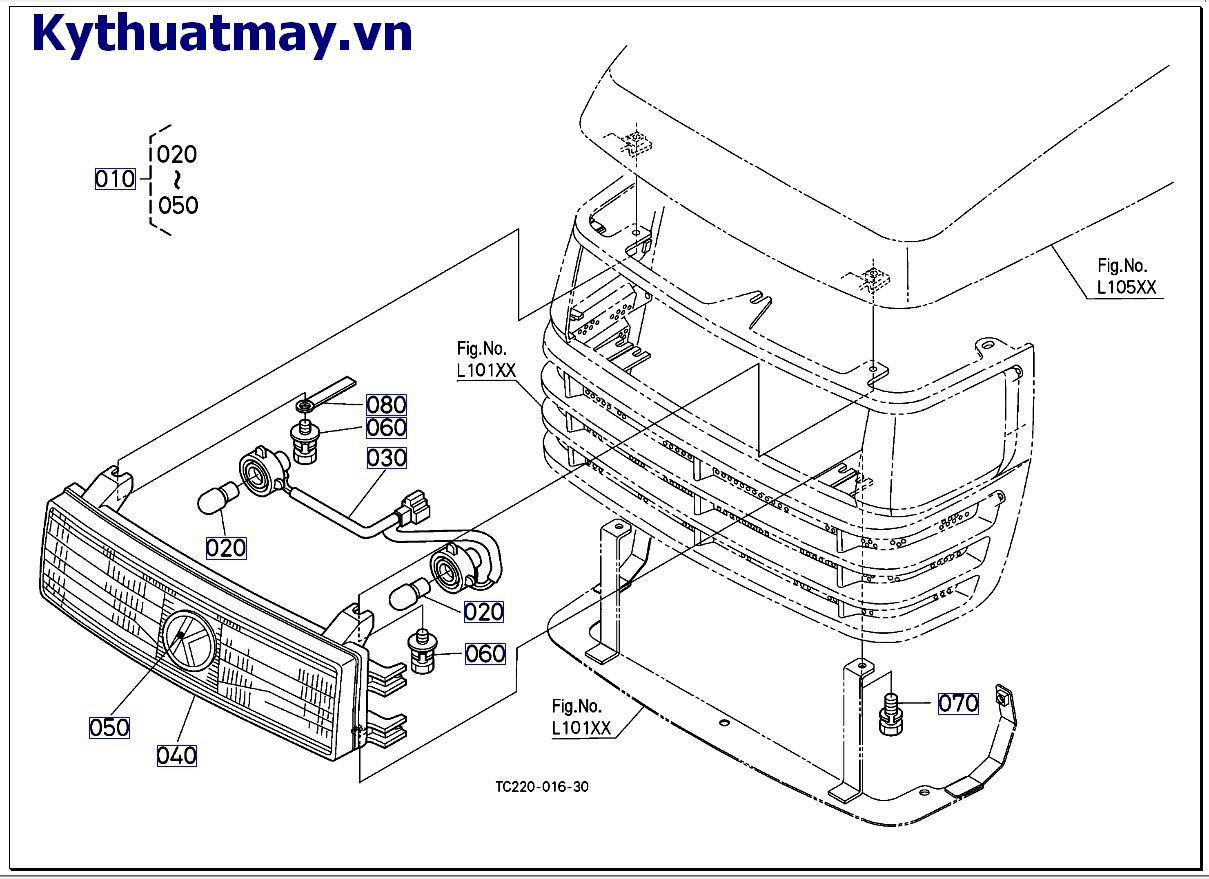 Kythuatmay.vn

010
020
~
050

Fig.No.
L105XX

Fig.No.
L101XX

080
060
030
020
020
060
050
040

Fig.No.
L101XX

070

TC220-016-30